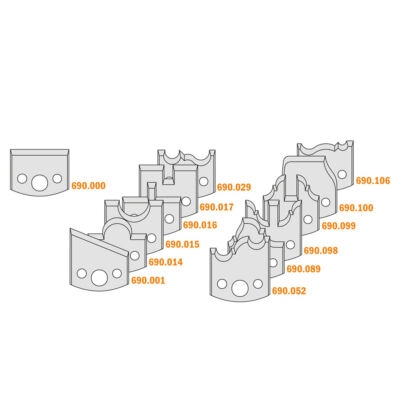 690.000

690.029
690.017
690.016
690.015
690.014
690.001

690.106
690.100
690.099
690.098
690.089
690.052